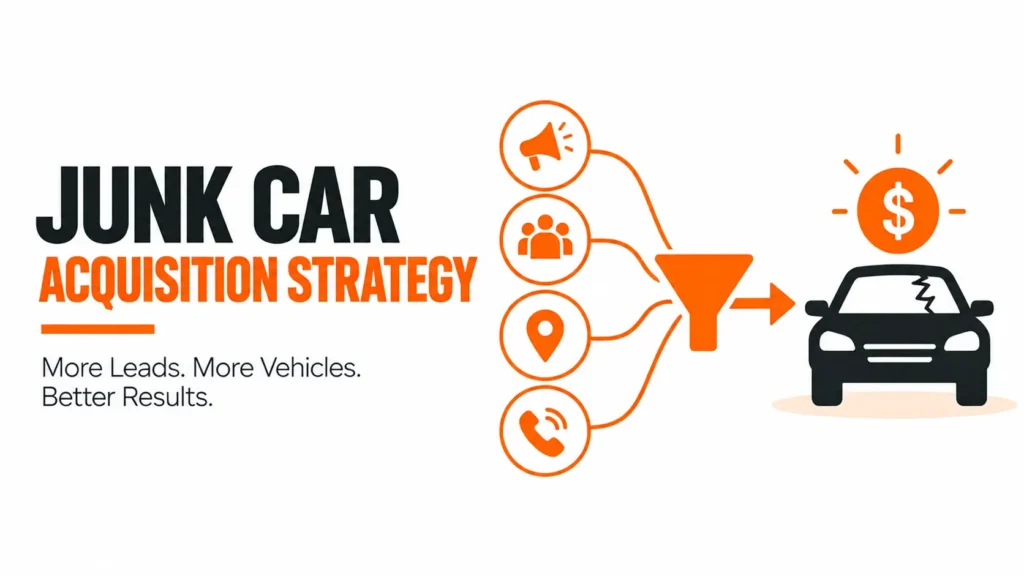 JUNK CAR
ACQUISITION STRATEGY

More Leads. More Vehicles. Better Results.

$